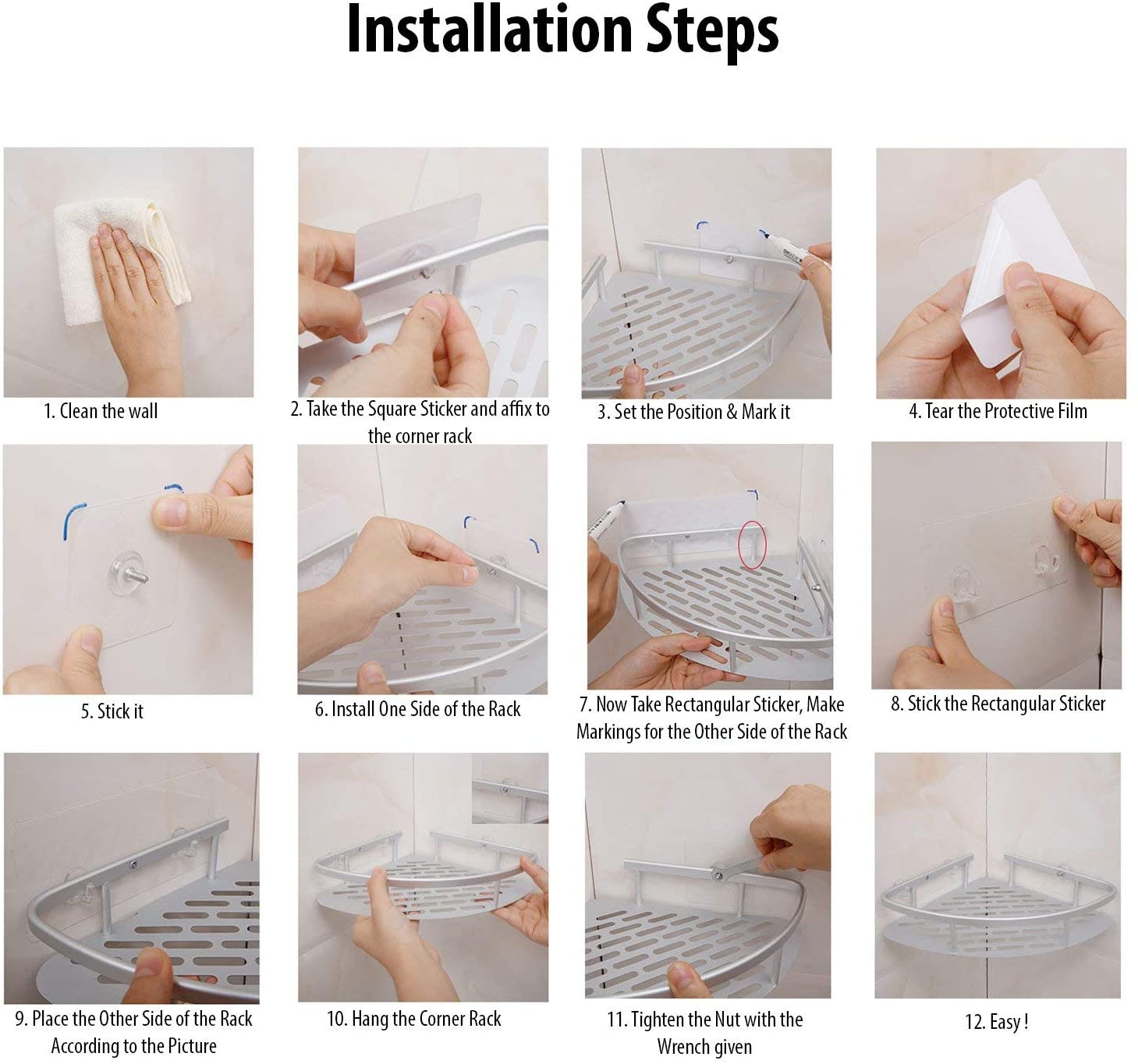 Installation Steps

1. Clean the wall

2. Take the Square Sticker and affix to the corner rack

3. Set the Position & Mark it

4. Tear the Protective Film

5. Stick it

6. Install One Side of the Rack

7. Now Take Rectangular Sticker, Make Markings for the Other Side of the Rack

8. Stick the Rectangular Sticker

9. Place the Other Side of the Rack According to the Picture

10. Hang the Corner Rack

11. Tighten the Nut with the Wrench given

12. Easy !